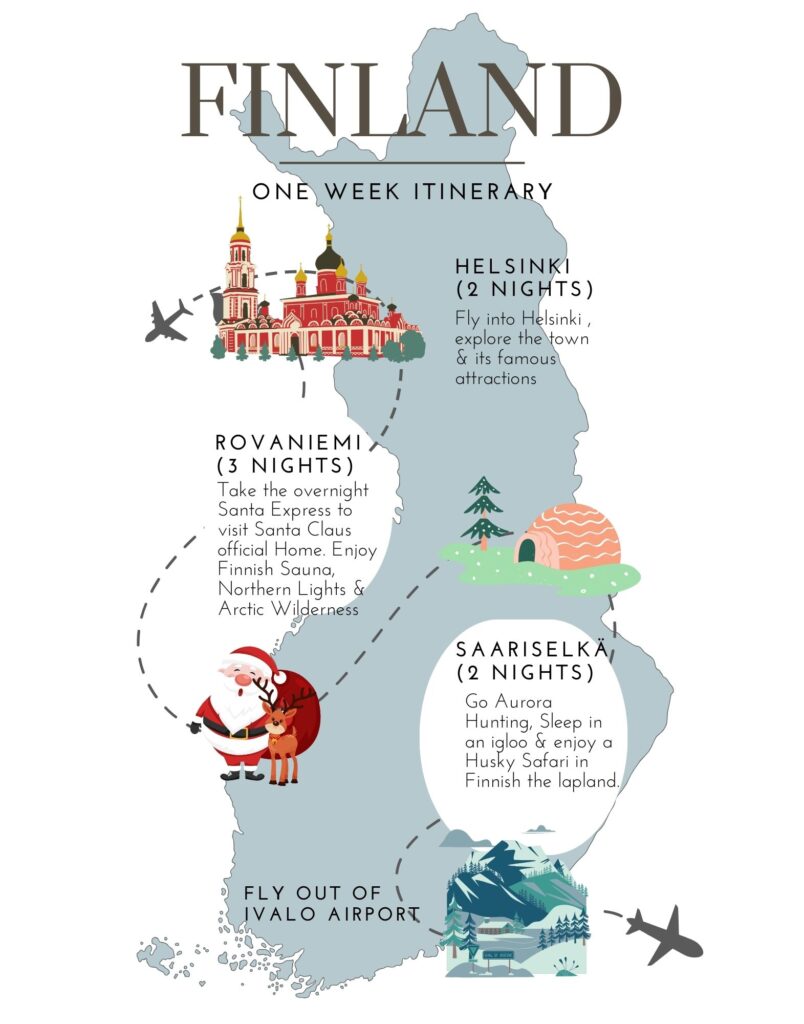 FINLAND

ONE WEEK ITINERARY

HELSINKI (2 NIGHTS)
Fly into Helsinki , explore the town & its famous attractions

ROVANIEMI (3 NIGHTS)
Take the overnight Santa Express to visit Santa Claus official Home. Enjoy Finnish Sauna, Northern Lights & Arctic Wilderness

SAARISELKÄ (2 NIGHTS)
Go Aurora Hunting, Sleep in an igloo & enjoy a Husky Safari in Finnish the lapland.

FLY OUT OF IVALO AIRPORT